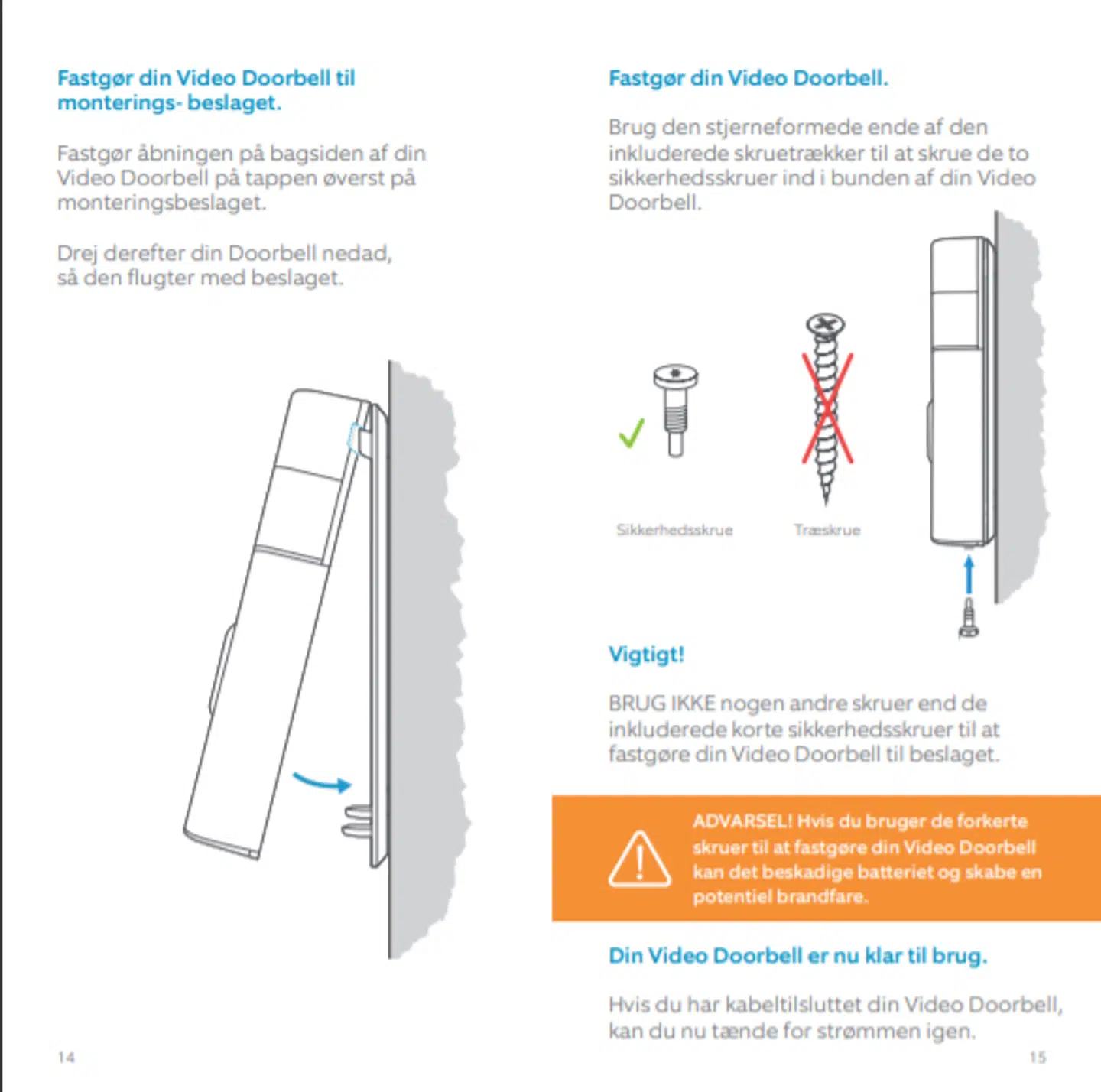 Fastgør din Video Doorbell til monterings- beslaget.

Fastgør åbningen på bagsiden af din Video Doorbell på tappen øverst på monteringsbeslaget.

Drej derefter din Doorbell nedad, så den flugter med beslaget.

14

Fastgør din Video Doorbell.

Brug den stjerneformede ende af den inkluderede skruetrækker til at skrue de to sikkerhedsskruer ind i bunden af din Video Doorbell.

Sikkerhedsskrue

Træskrue

Vigtigt!

BRUG IKKE nogen andre skruer end de inkluderede korte sikkerhedsskruer til at fastgøre din Video Doorbell til beslaget.

ADVARSEL! Hvis du bruger de forkerte skruer til at fastgøre din Video Doorbell kan det beskadige batteriet og skabe en potentiel brandfare.

Din Video Doorbell er nu klar til brug.

Hvis du har kabeltilsluttet din Video Doorbell, kan du nu tænde for strømmen igen.

15